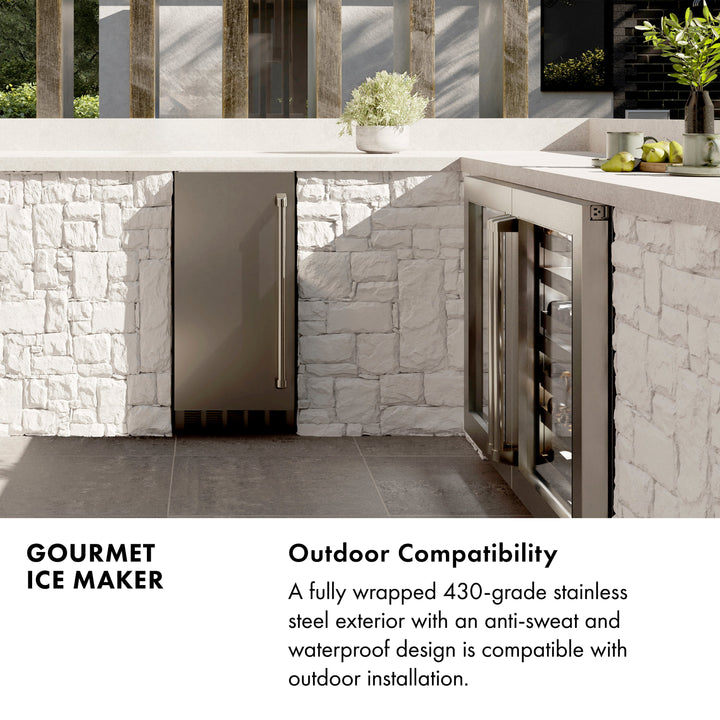 GOURMET ICE MAKER

Outdoor Compatibility

A fully wrapped 430-grade stainless steel exterior with an anti-sweat and waterproof design is compatible with outdoor installation.