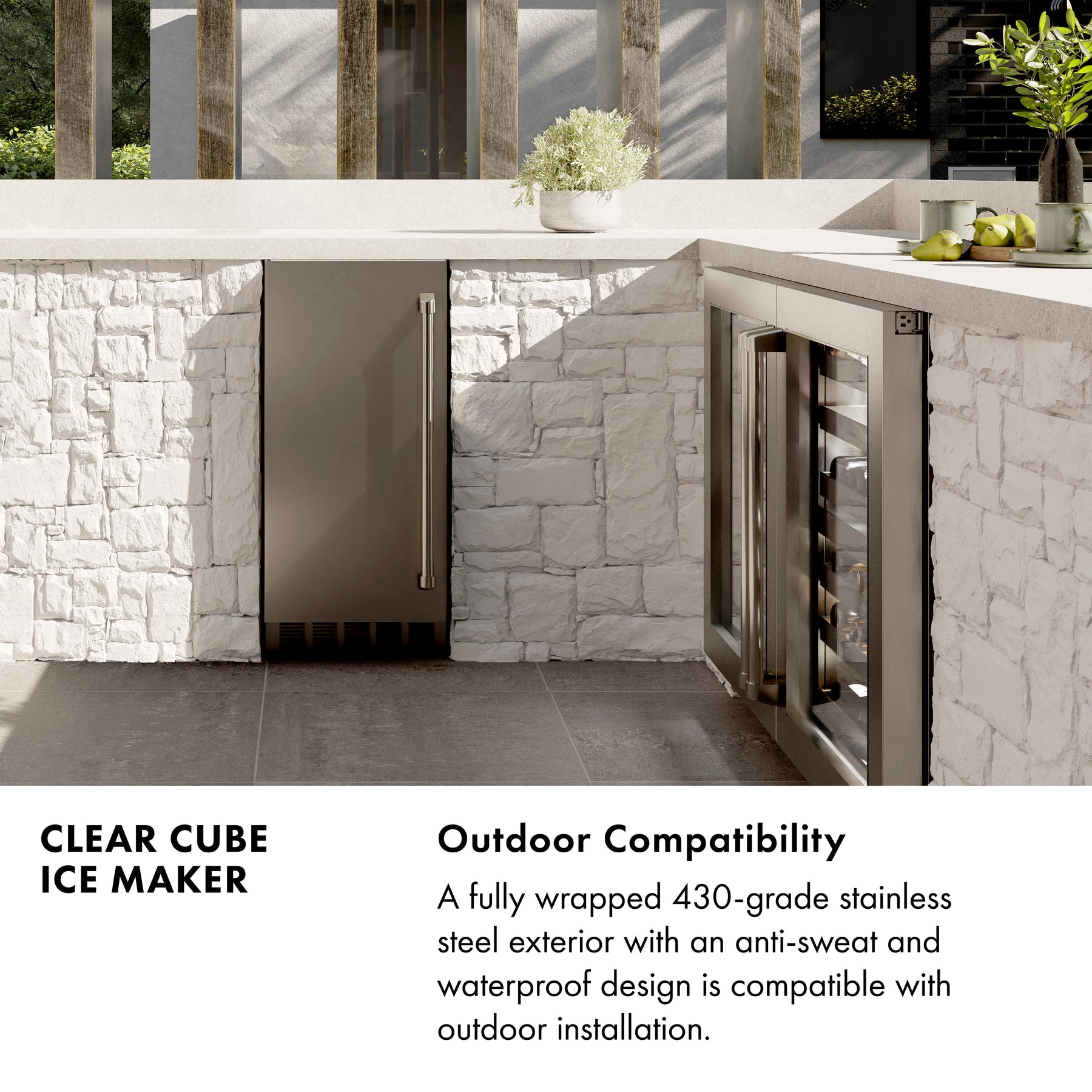 CLEAR CUBE ICE MAKER

Outdoor Compatibility

A fully wrapped 430-grade stainless steel exterior with an anti-sweat and waterproof design is compatible with outdoor installation.