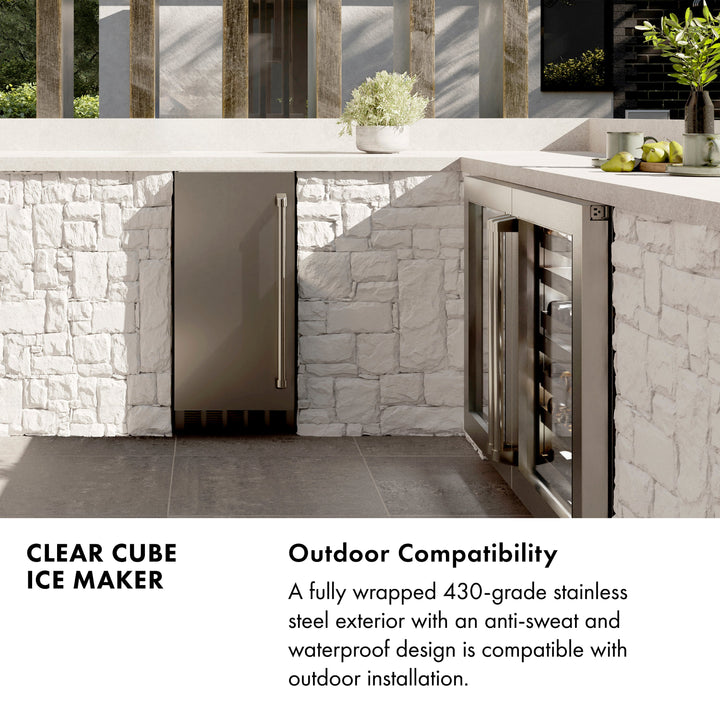 CLEAR CUBE ICE MAKER

Outdoor Compatibility

A fully wrapped 430-grade stainless steel exterior with an anti-sweat and waterproof design is compatible with outdoor installation.