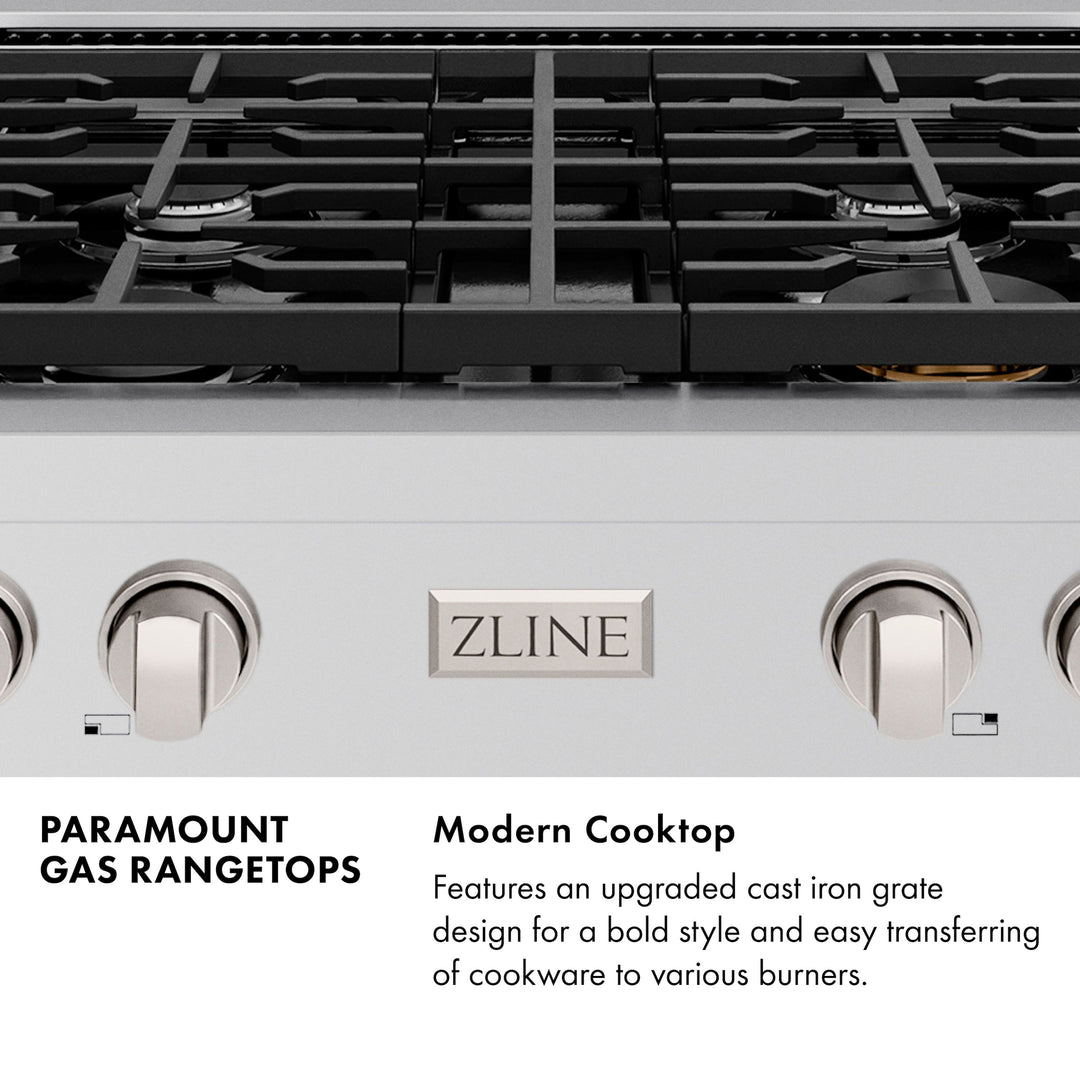 ZLINE

PARAMOUNT GAS RANGETOPS

Modern Cooktop

Features an upgraded cast iron grate design for a bold style and easy transferring of cookware to various burners.