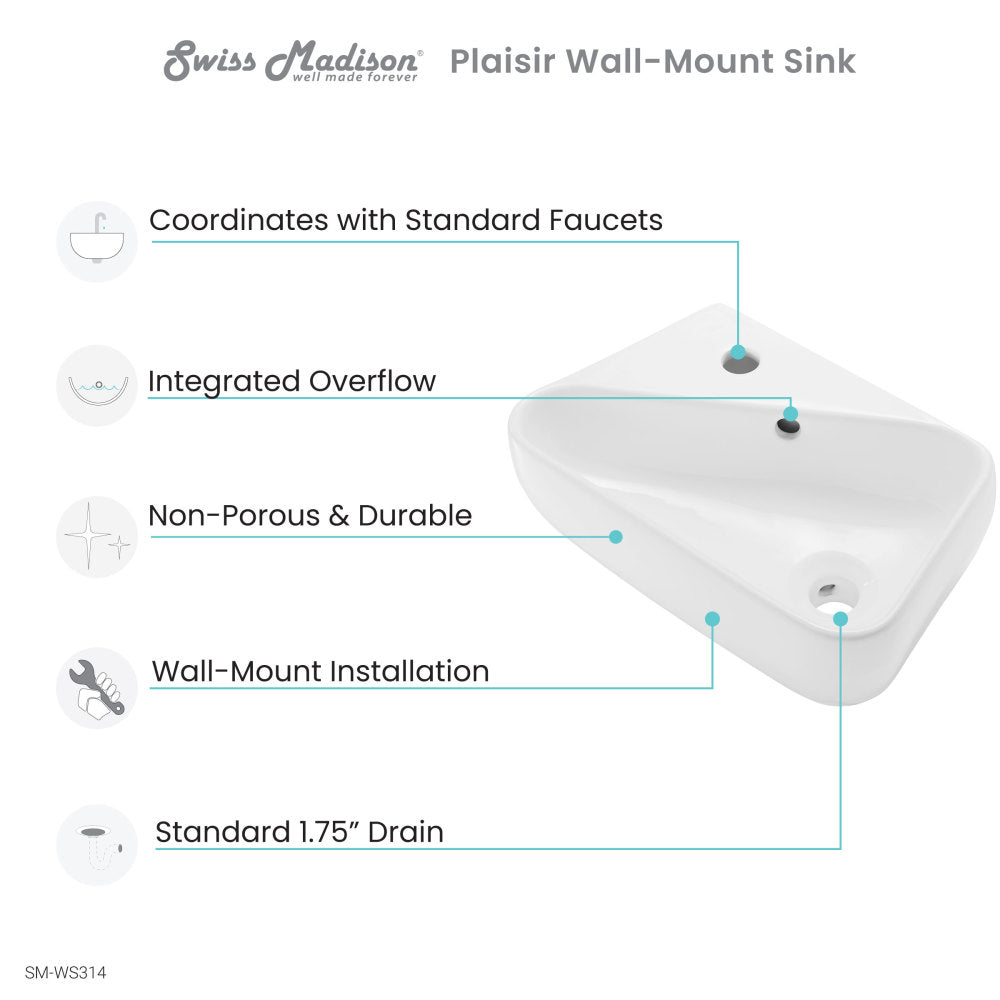 Swiss Madison® well made forever Plaisir Wall-Mount Sink

Coordinates with Standard Faucets

Integrated Overflow

Non-Porous & Durable

Wall-Mount Installation

Standard 1.75" Drain

SM-WS314