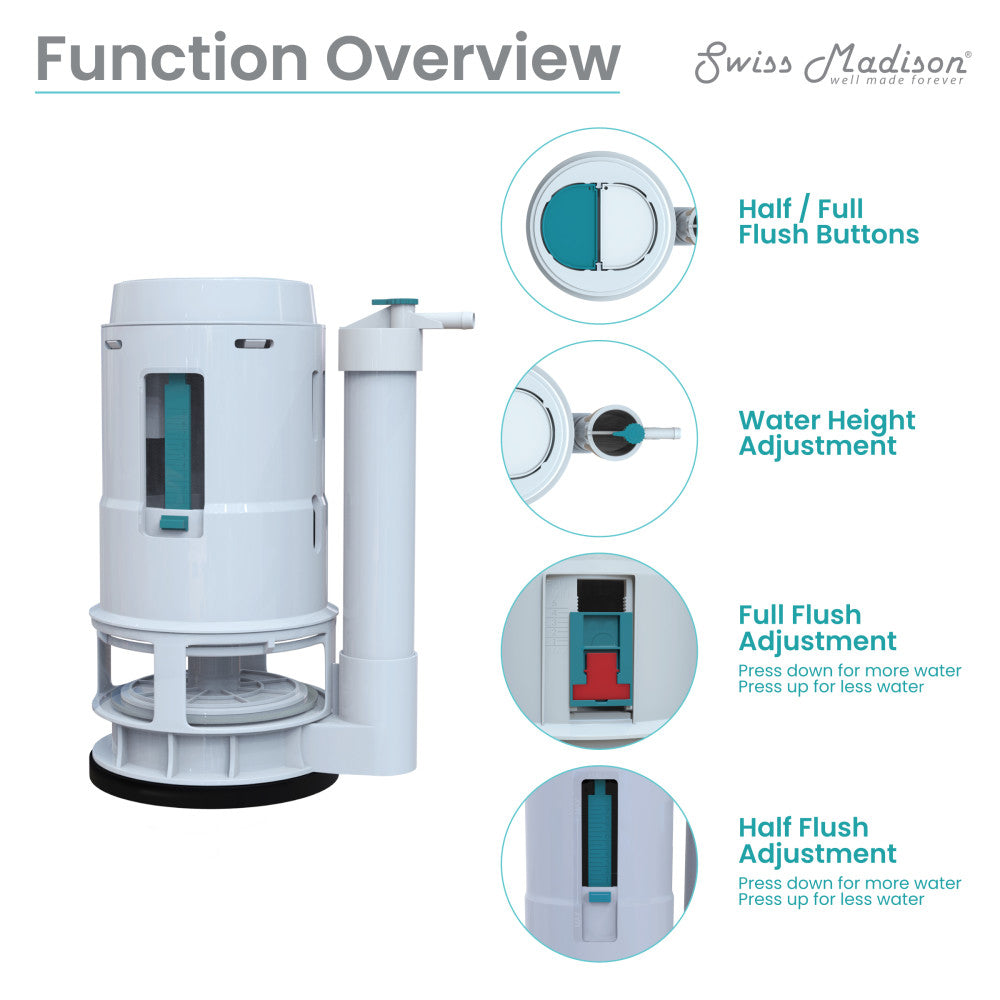 Function Overview

Swiss Madison®
well made forever

Half / Full
Flush Buttons

Water Height
Adjustment

Full Flush
Adjustment
Press down for more water
Press up for less water

Half Flush
Adjustment
Press down for more water
Press up for less water