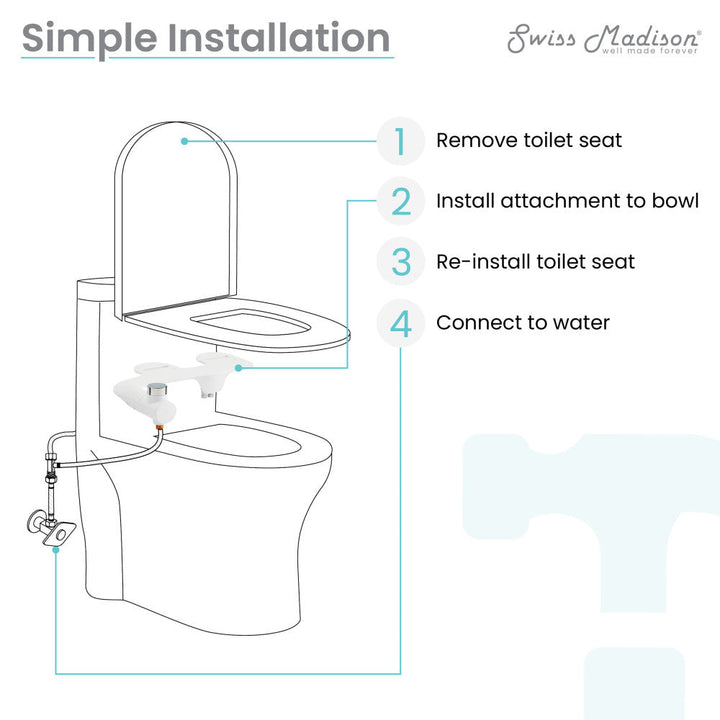 Simple Installation

Swiss Madison®
well made forever

1 Remove toilet seat

2 Install attachment to bowl

3 Re-install toilet seat

4 Connect to water