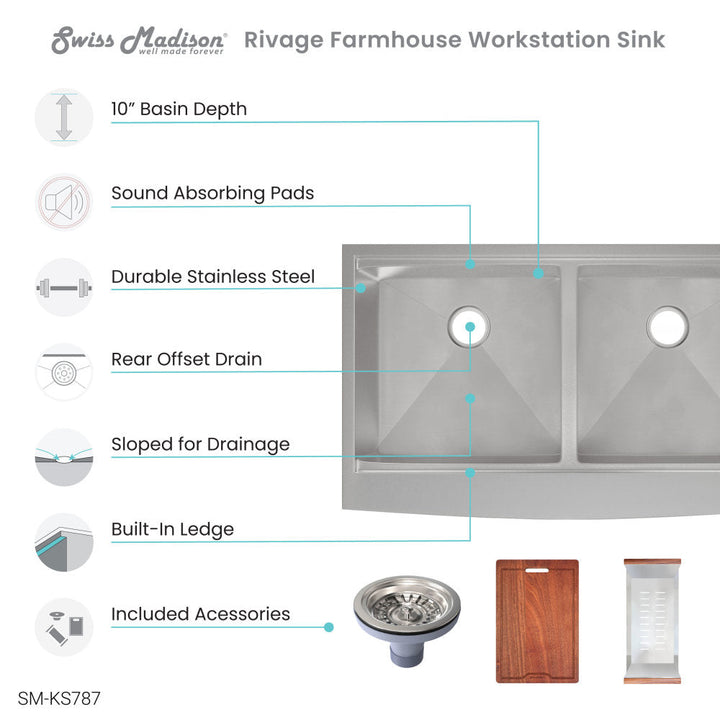 Swiss Madison® well made forever Rivage Farmhouse Workstation Sink

10" Basin Depth

Sound Absorbing Pads

Durable Stainless Steel

Rear Offset Drain

Sloped for Drainage

Built-In Ledge

Included Acessories

SM-KS787