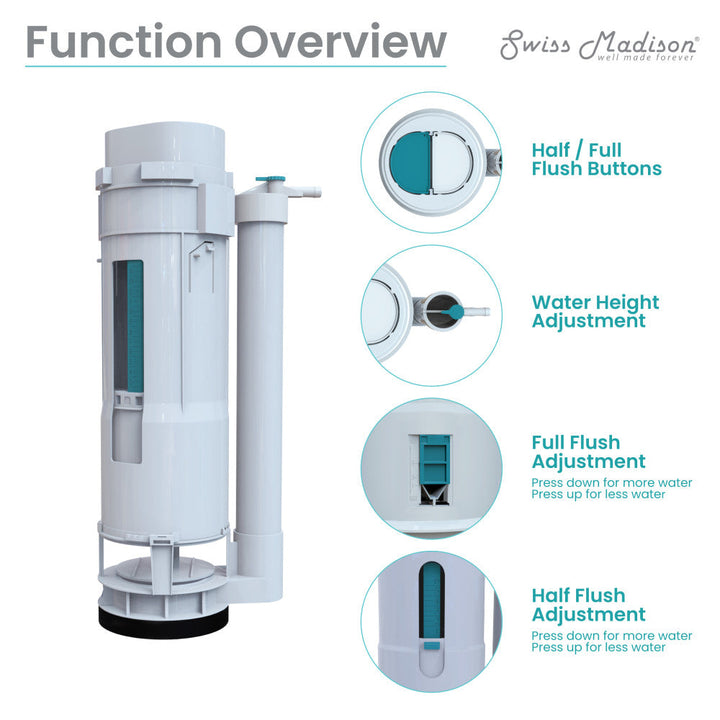 Function Overview

Swiss Madison®
well made forever

Half / Full
Flush Buttons

Water Height
Adjustment

Full Flush
Adjustment
Press down for more water
Press up for less water

Half Flush
Adjustment
Press down for more water
Press up for less water