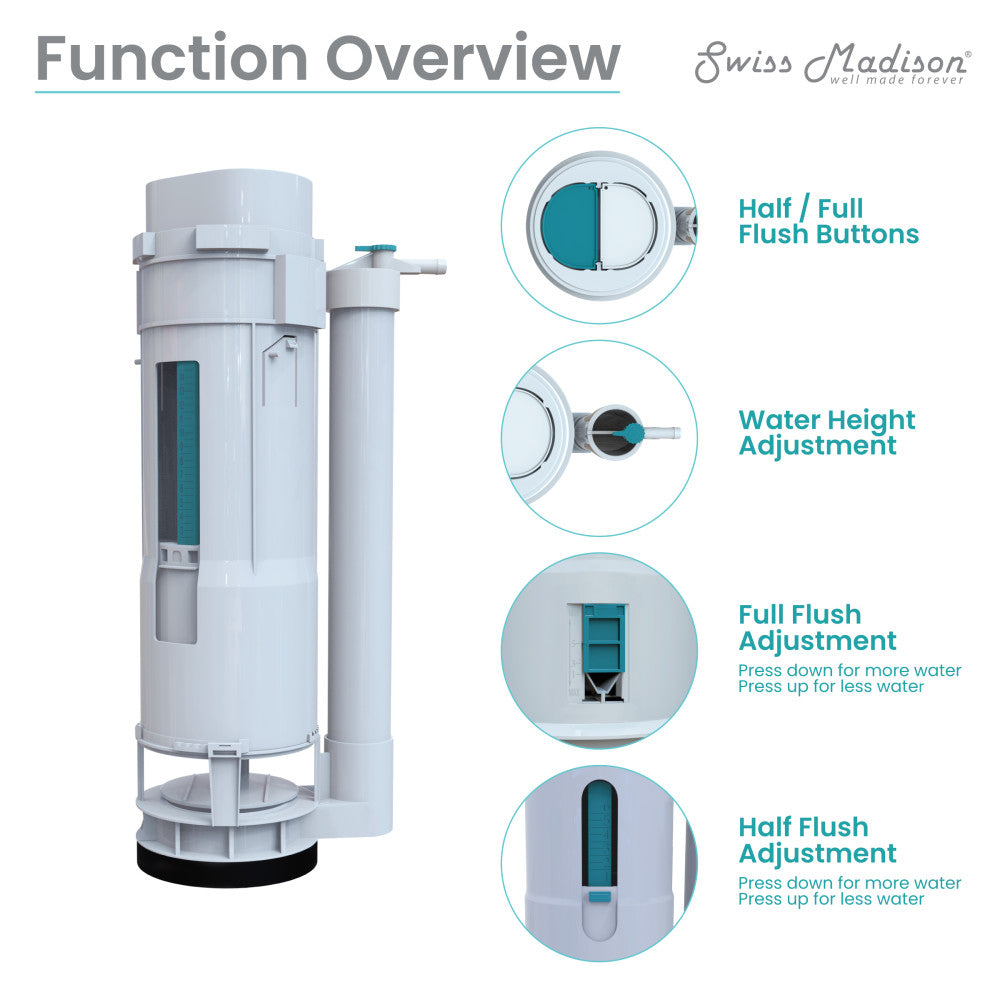 Function Overview

Swiss Madison®
well made forever

Half / Full Flush Buttons

Water Height Adjustment

Full Flush Adjustment
Press down for more water
Press up for less water

Half Flush Adjustment
Press down for more water
Press up for less water