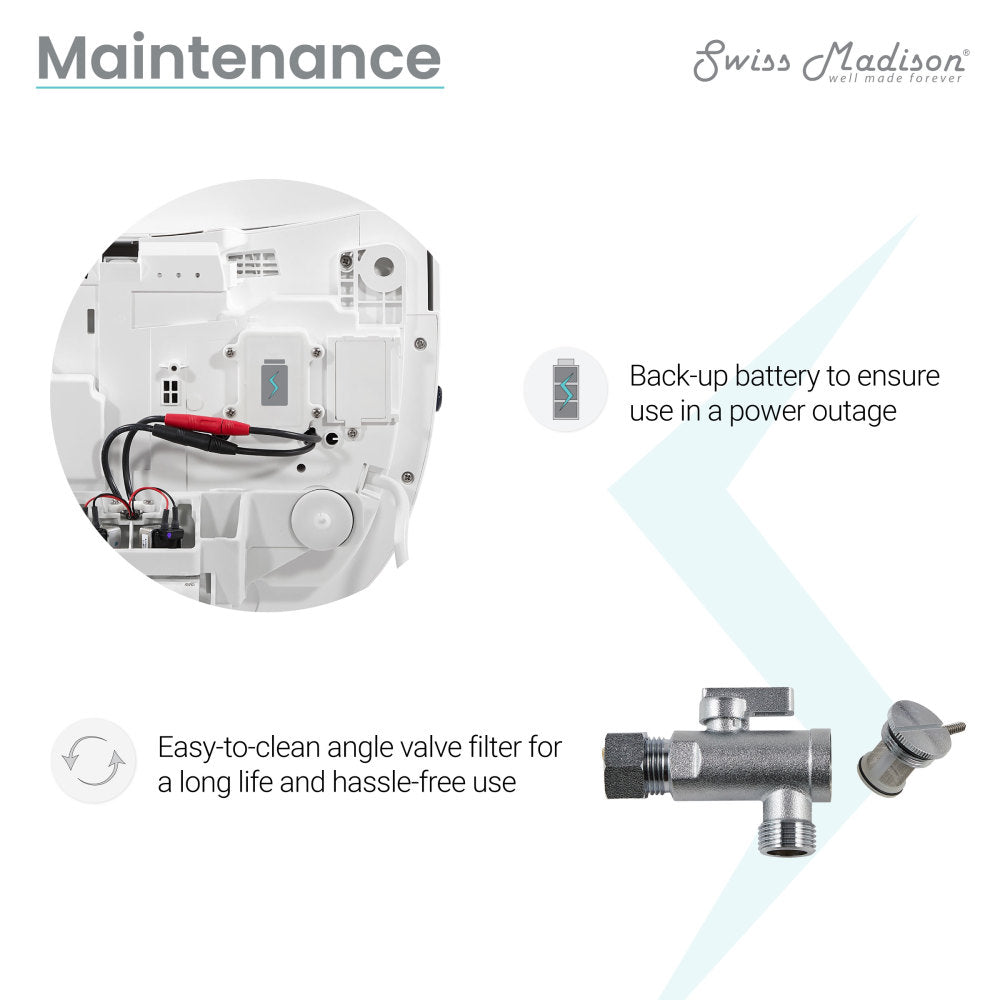 Maintenance

Swiss Madison®
well made forever

Back-up battery to ensure use in a power outage

Easy-to-clean angle valve filter for a long life and hassle-free use